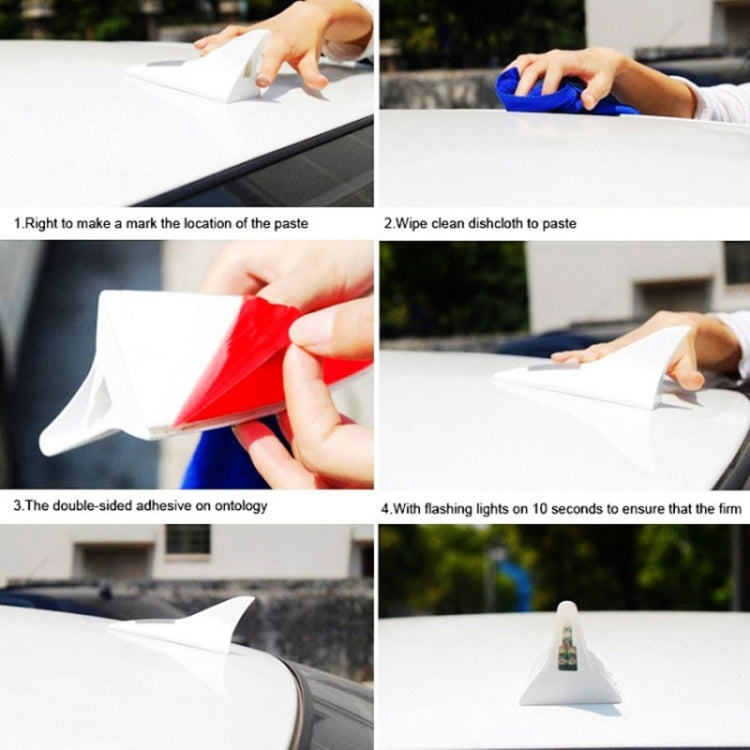 1.Right to make a mark the location of the paste

2.Wipe clean dishcloth to paste

3.The double-sided adhesive on ontology

4.With flashing lights on 10 seconds to ensure that the firm