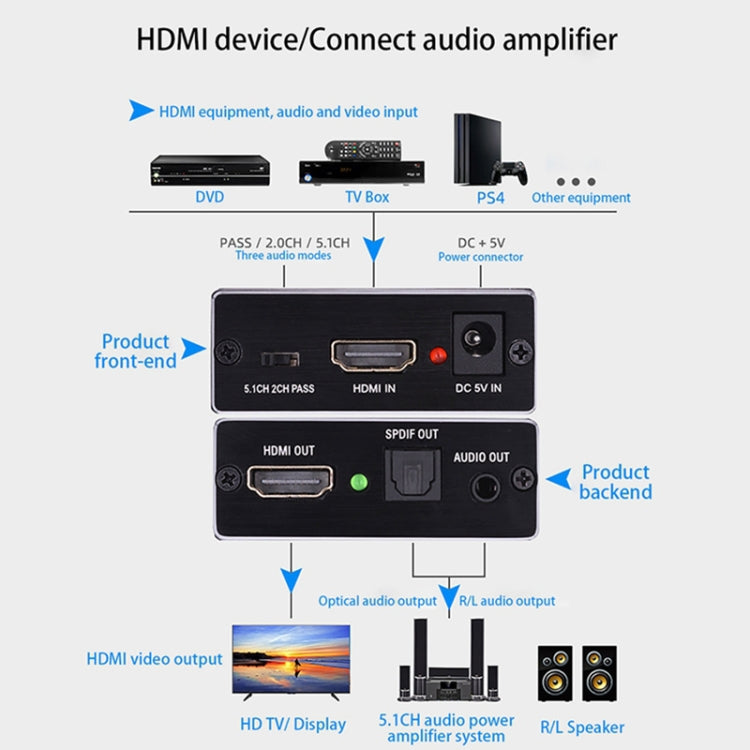 HDMI device/Connect audio amplifier

HDMI equipment, audio and video input

DVD

TV Box

PS4

Other equipment

PASS / 2.0CH / 5.1CH
Three audio modes

DC + 5V
Power connector

Product front-end

5.1CH 2CH PASS

HDMI IN

DC 5V IN

HDMI OUT

SPDIF OUT

AUDIO OUT

Product backend

Optical audio output

R/L audio output

HDMI video output

HD TV/ Display

5.1CH audio power amplifier system

R/L Speaker