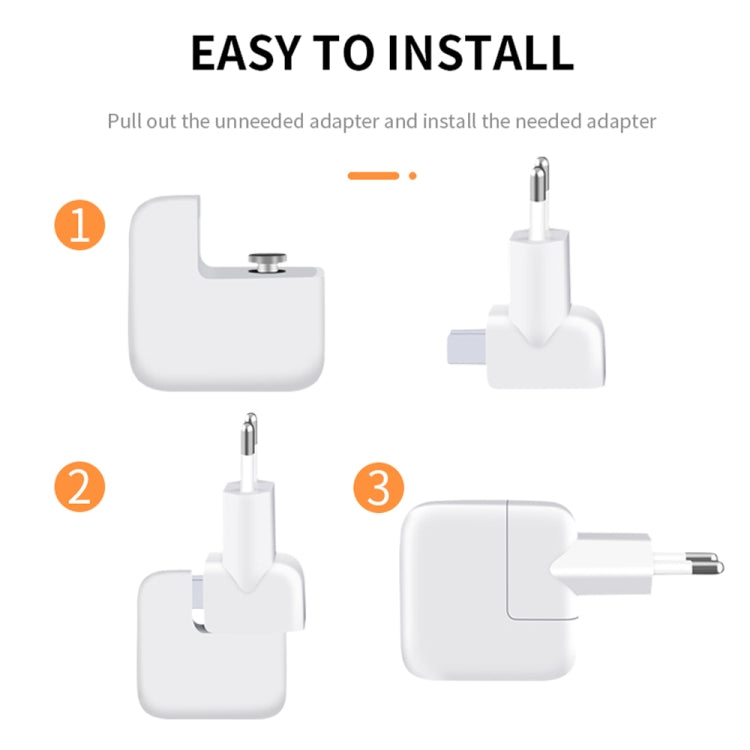 EASY TO INSTALL

Pull out the unneeded adapter and install the needed adapter

1

2

3