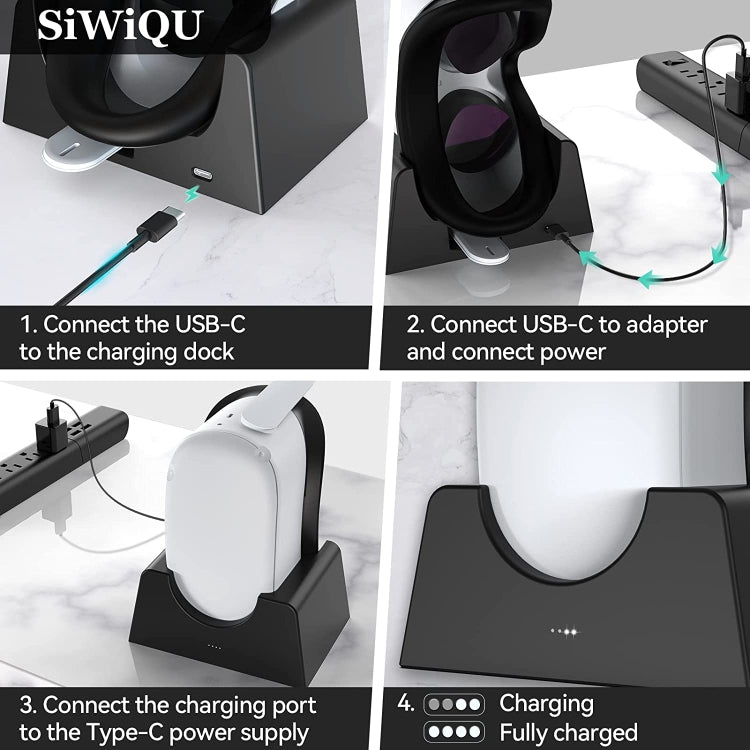 SiWiQU

1. Connect the USB-C to the charging dock

2. Connect USB-C to adapter and connect power

3. Connect the charging port to the Type-C power supply

4. Charging
Fully charged