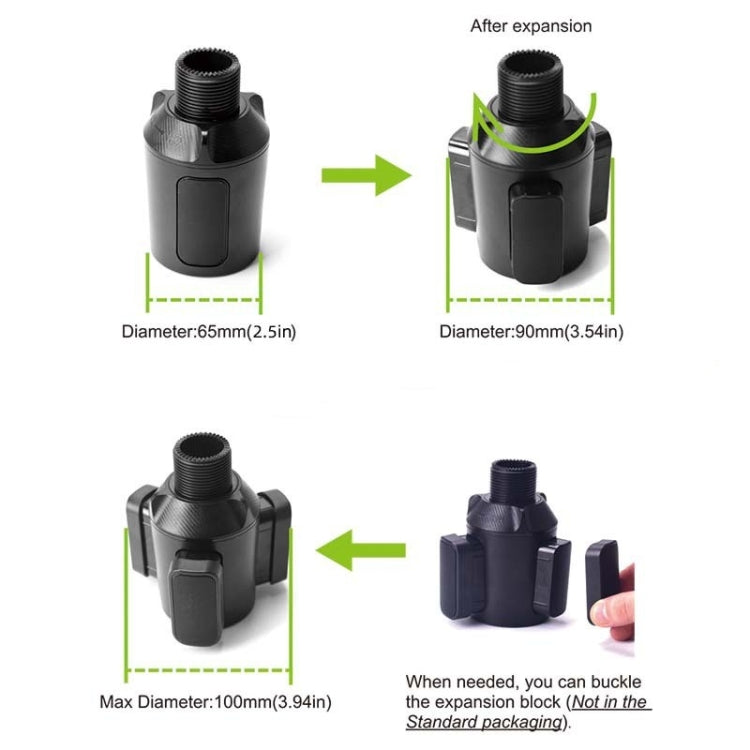 After expansion

Diameter:65mm(2.5in)

Diameter:90mm(3.54in)

Max Diameter:100mm(3.94in)

When needed, you can buckle the expansion block (Not in the Standard packaging).