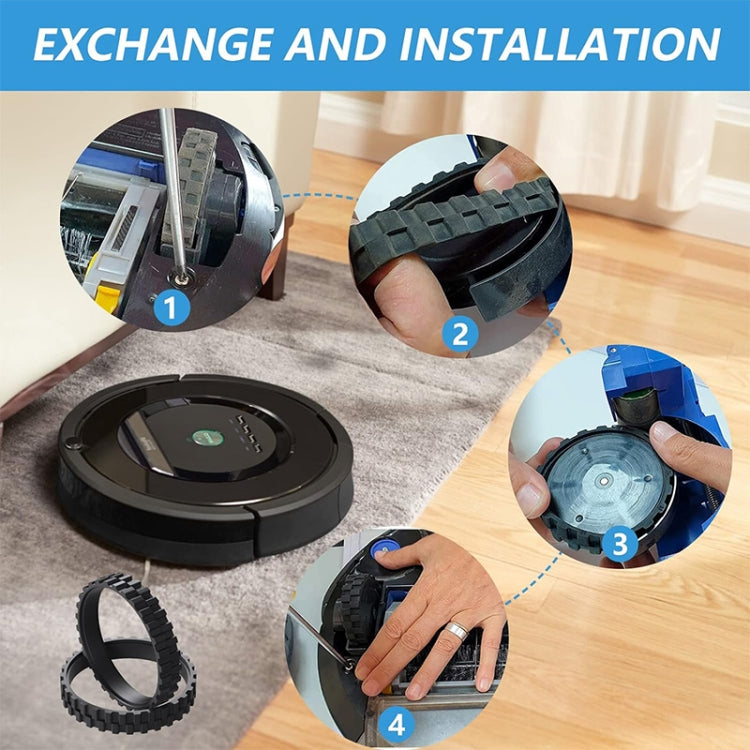 EXCHANGE AND INSTALLATION

1

2

3

4