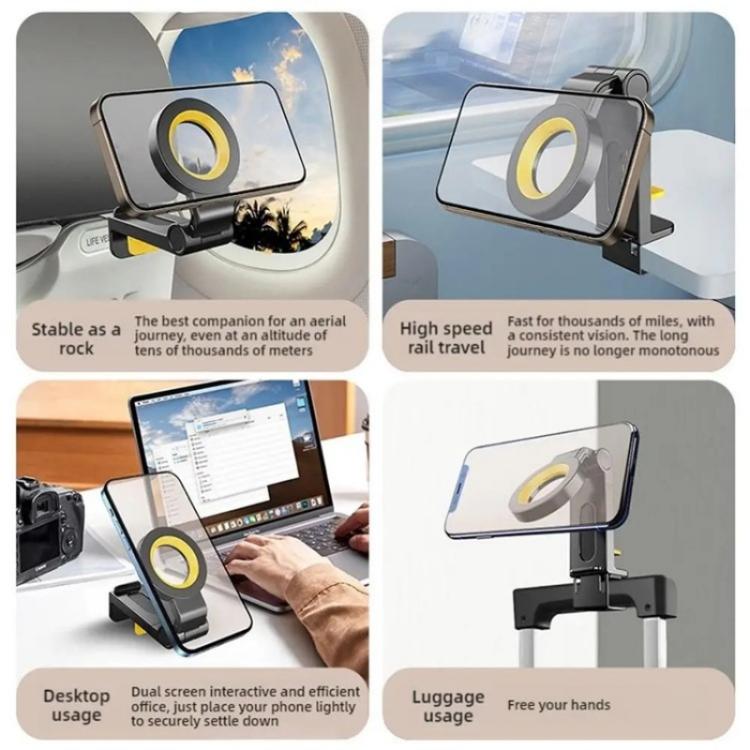 LIFE VE

Stable as a rock

The best companion for an aerial journey, even at an altitude of tens of thousands of meters

High speed rail travel

Fast for thousands of miles, with a consistent vision. The long journey is no longer monotonous

Desktop usage

Dual screen interactive and efficient office, just place your phone lightly to securely settle down

Luggage usage

Free your hands