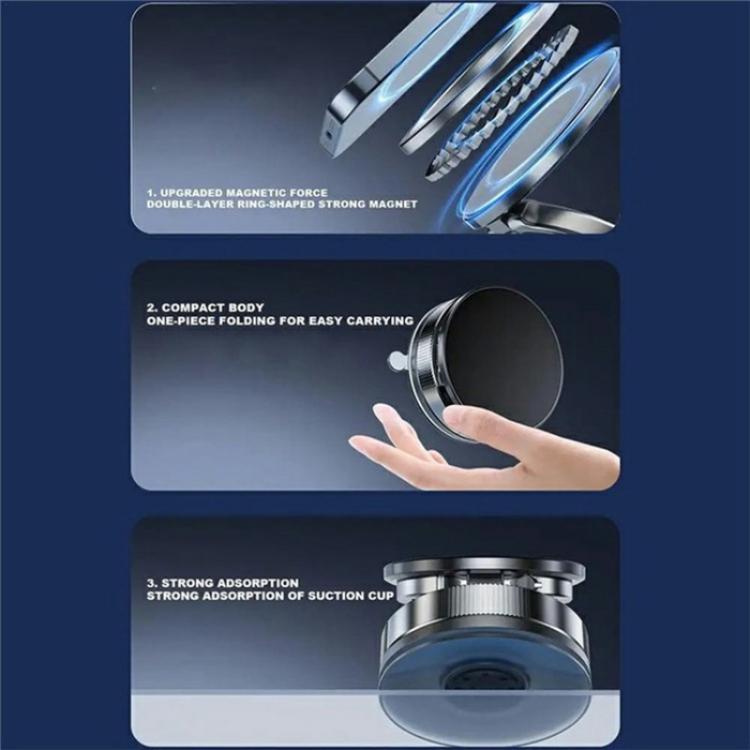 1. UPGRADED MAGNETIC FORCE
DOUBLE-LAYER RING-SHAPED STRONG MAGNET

2. COMPACT BODY
ONE-PIECE FOLDING FOR EASY CARRYING

3. STRONG ADSORPTION
STRONG ADSORPTION OF SUCTION CUP