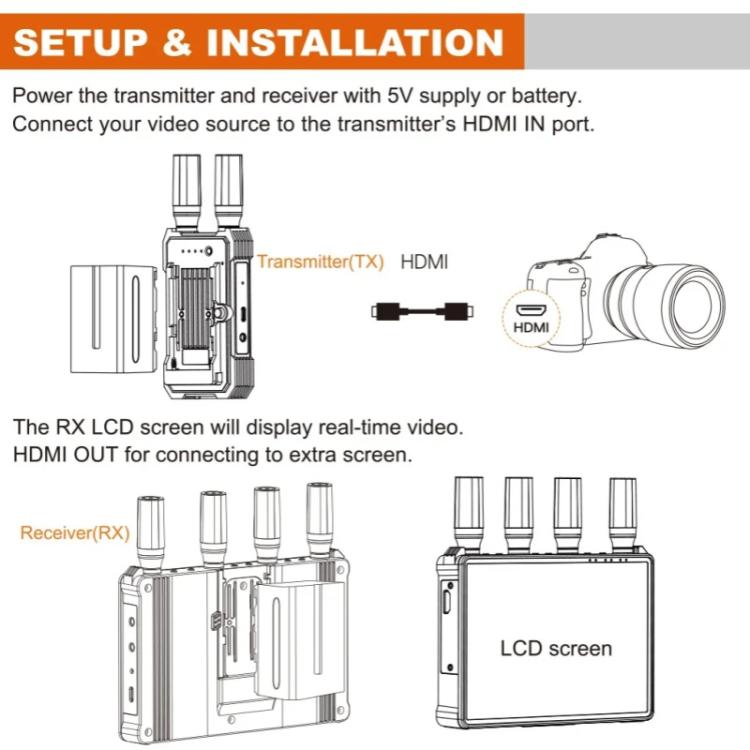 SETUP & INSTALLATION

Power the transmitter and receiver with 5V supply or battery. Connect your video source to the transmitter's HDMI IN port.

Transmitter(TX) HDMI

HDMI

The RX LCD screen will display real-time video. HDMI OUT for connecting to extra screen.

Receiver(RX)

LCD screen