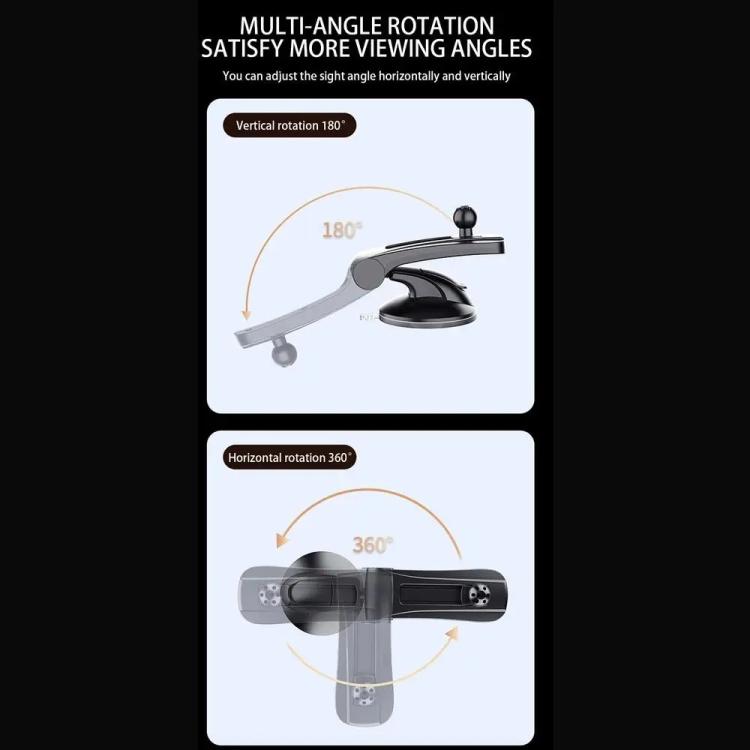 MULTI-ANGLE ROTATION
SATISFY MORE VIEWING ANGLES

You can adjust the sight angle horizontally and vertically

Vertical rotation 180°

180°

Horizontal rotation 360°

360°