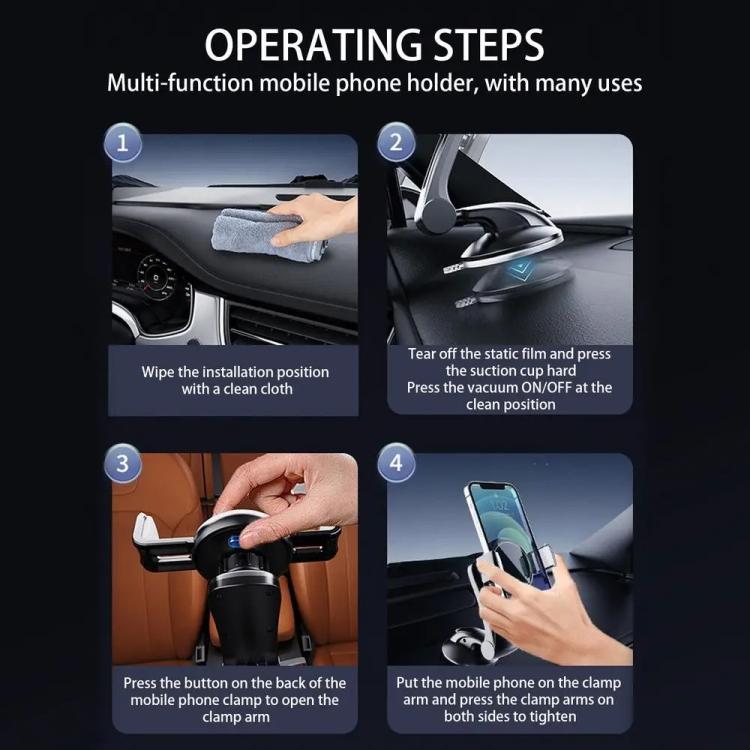 OPERATING STEPS
Multi-function mobile phone holder, with many uses

1
Wipe the installation position with a clean cloth

2
Tear off the static film and press the suction cup hard
Press the vacuum ON/OFF at the clean position

3
Press the button on the back of the mobile phone clamp to open the clamp arm

4
Put the mobile phone on the clamp arm and press the clamp arms on both sides to tighten