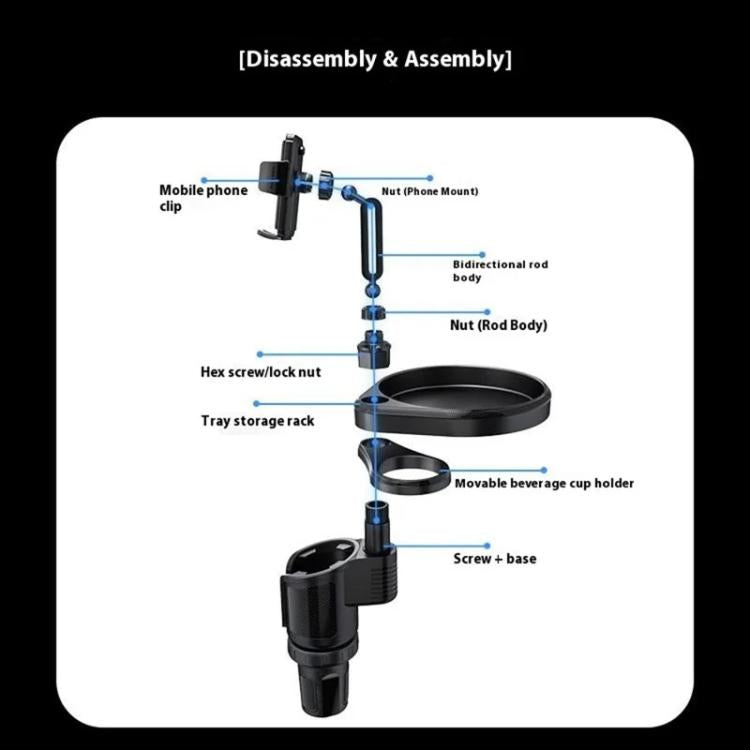 [Disassembly & Assembly]

Mobile phone clip

Nut (Phone Mount)

Bidirectional rod body

Nut (Rod Body)

Hex screw/lock nut

Tray storage rack

Movable beverage cup holder

Screw + base