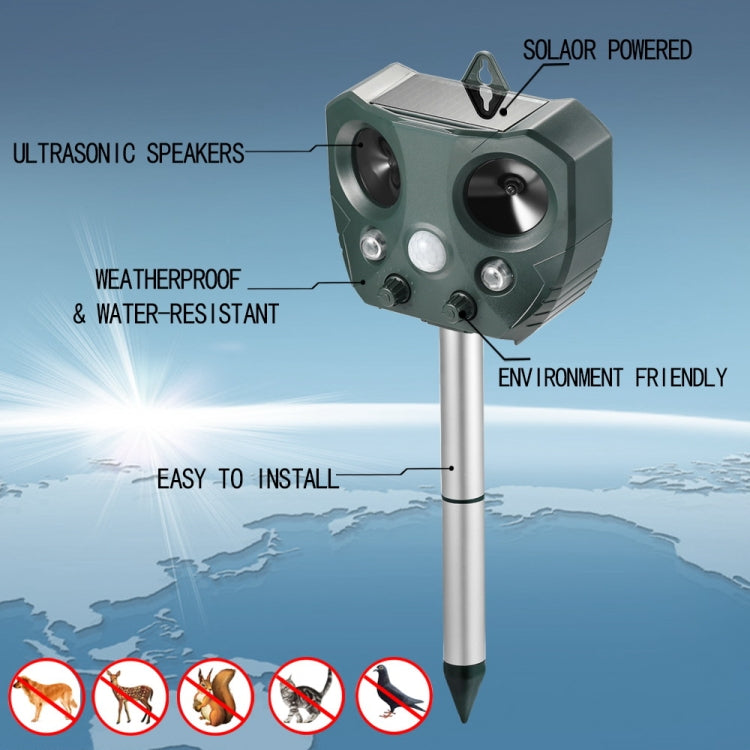 SOLAOR POWERED

ULTRASONIC SPEAKERS

WEATHERPROOF
& WATER-RESISTANT

ENVIRONMENT FRIENDLY

EASY TO INSTALL