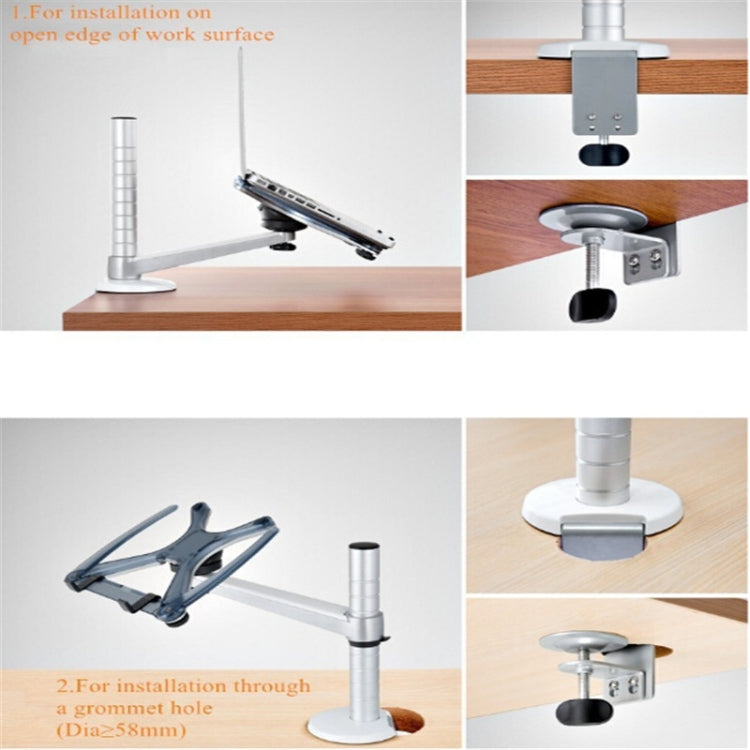 1.For installation on open edge of work surface

2.For installation through a grommet hole (Dia≥58mm)