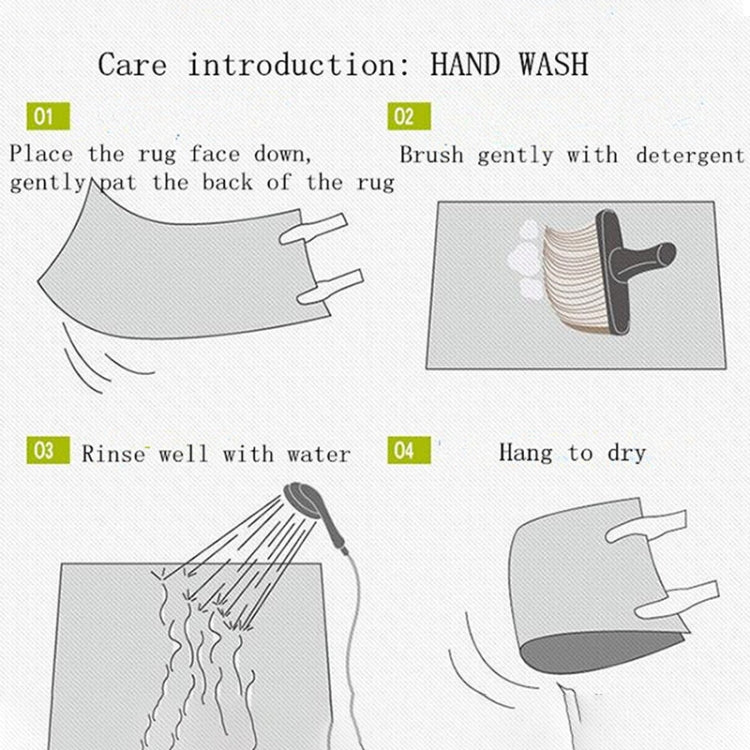 Care introduction: HAND WASH

01
Place the rug face down, gently pat the back of the rug

02
Brush gently with detergent

03 Rinse well with water

04 Hang to dry