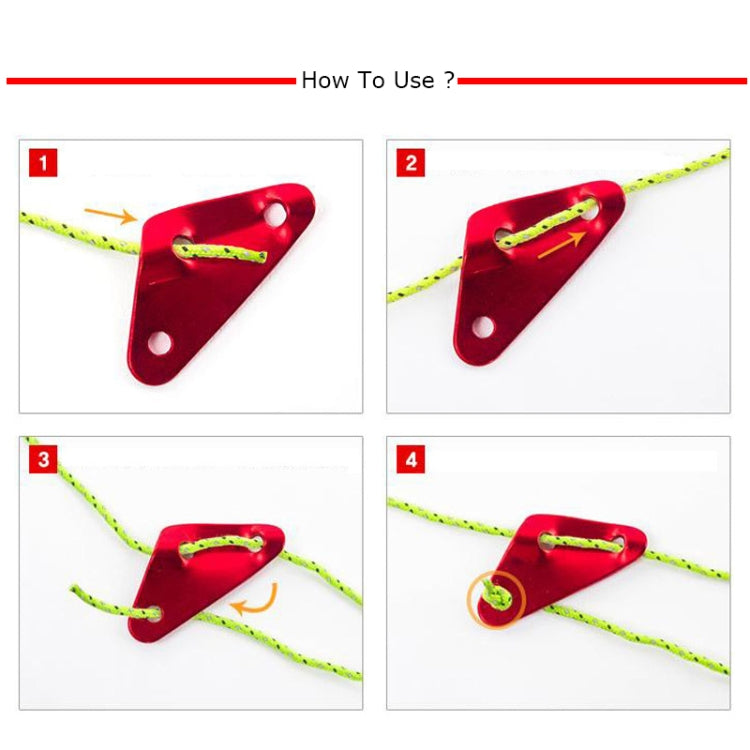 How To Use ?

1

2

3

4