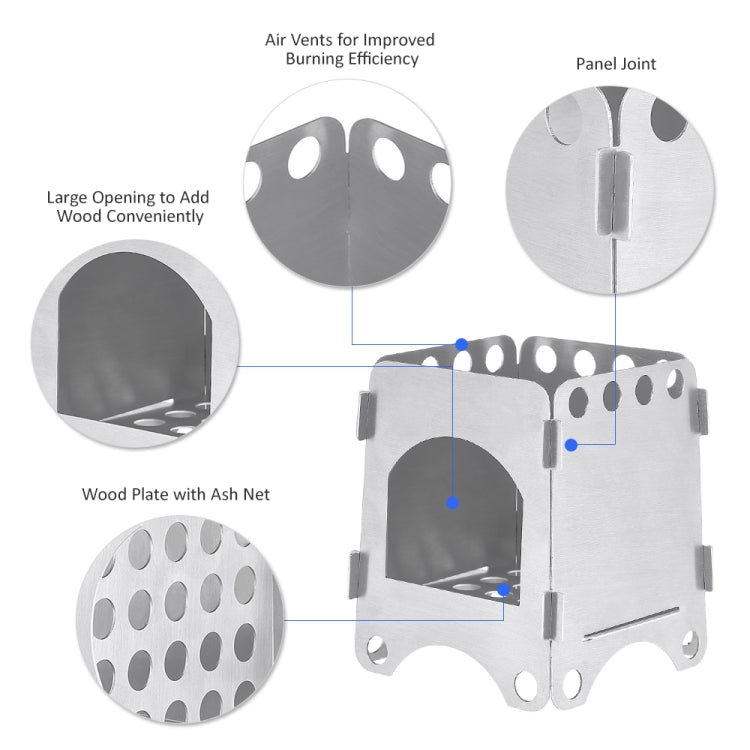 Air Vents for Improved Burning Efficiency

Panel Joint

Large Opening to Add Wood Conveniently

Wood Plate with Ash Net