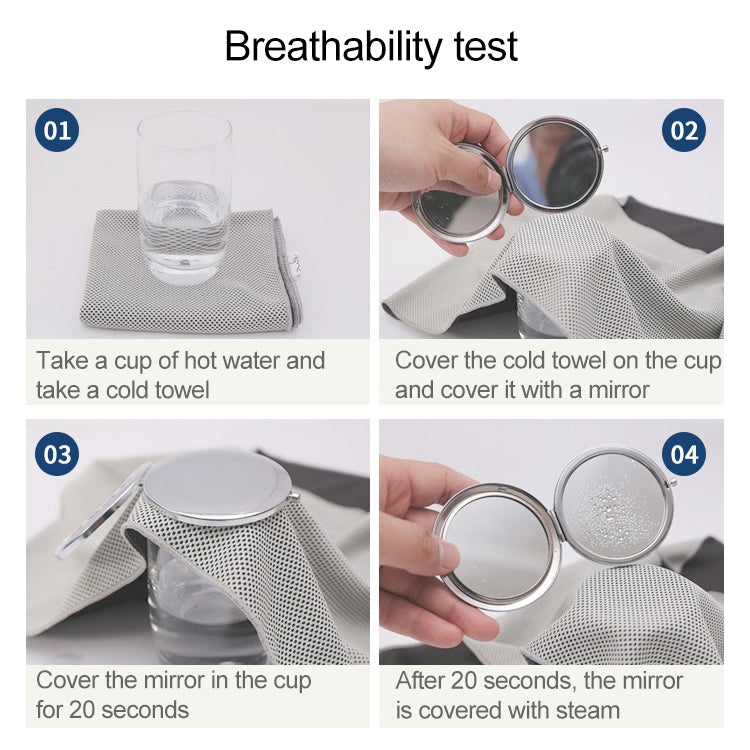 Breathability test

01

Take a cup of hot water and take a cold towel

02

Cover the cold towel on the cup and cover it with a mirror

03

Cover the mirror in the cup for 20 seconds

04

After 20 seconds, the mirror is covered with steam