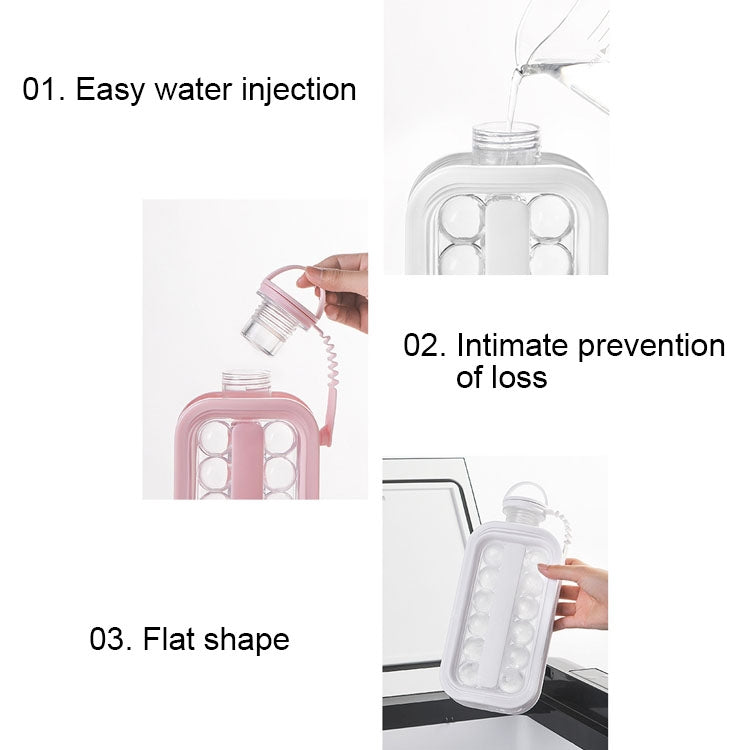 01. Easy water injection

02. Intimate prevention of loss

03. Flat shape