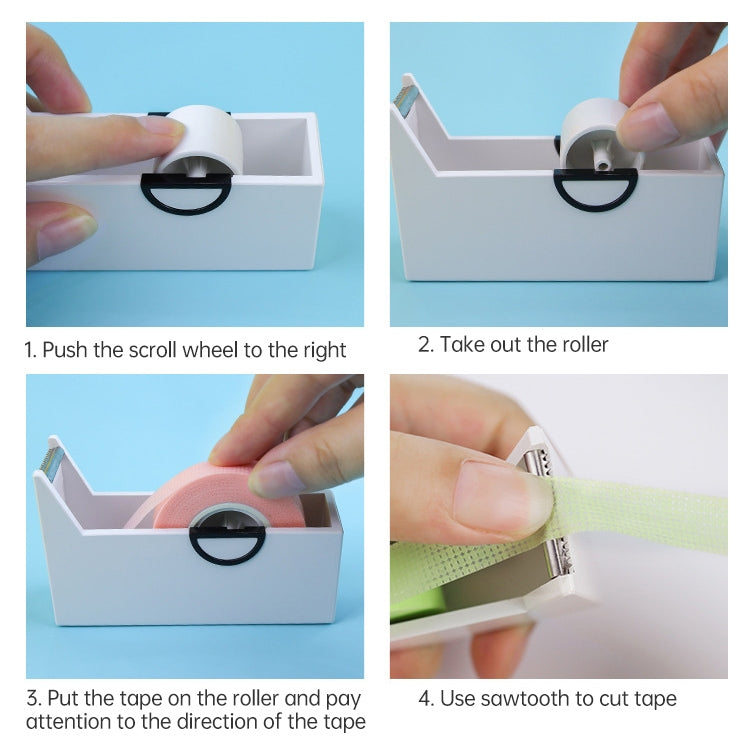 1. Push the scroll wheel to the right

2. Take out the roller

3. Put the tape on the roller and pay attention to the direction of the tape

4. Use sawtooth to cut tape