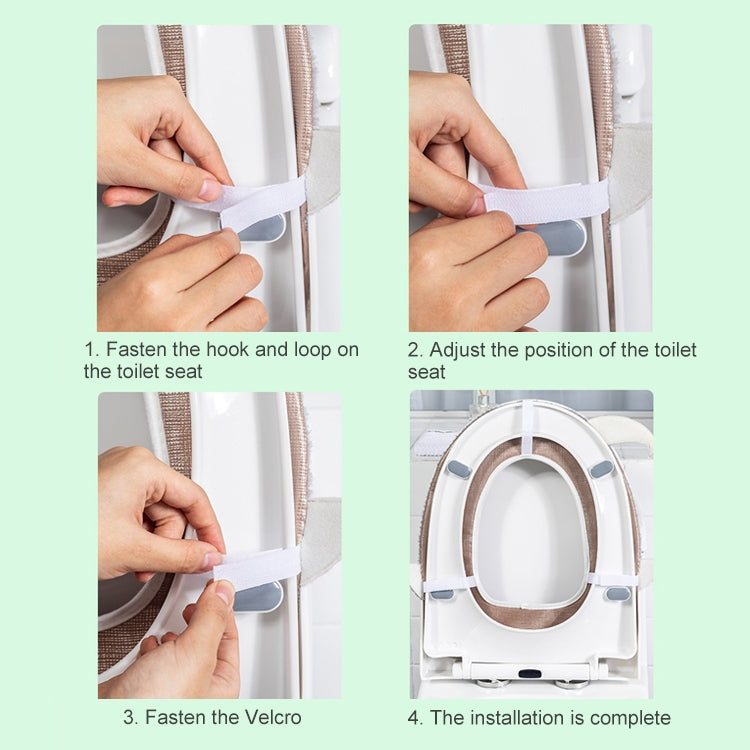 1. Fasten the hook and loop on the toilet seat

2. Adjust the position of the toilet seat

3. Fasten the Velcro

4. The installation is complete