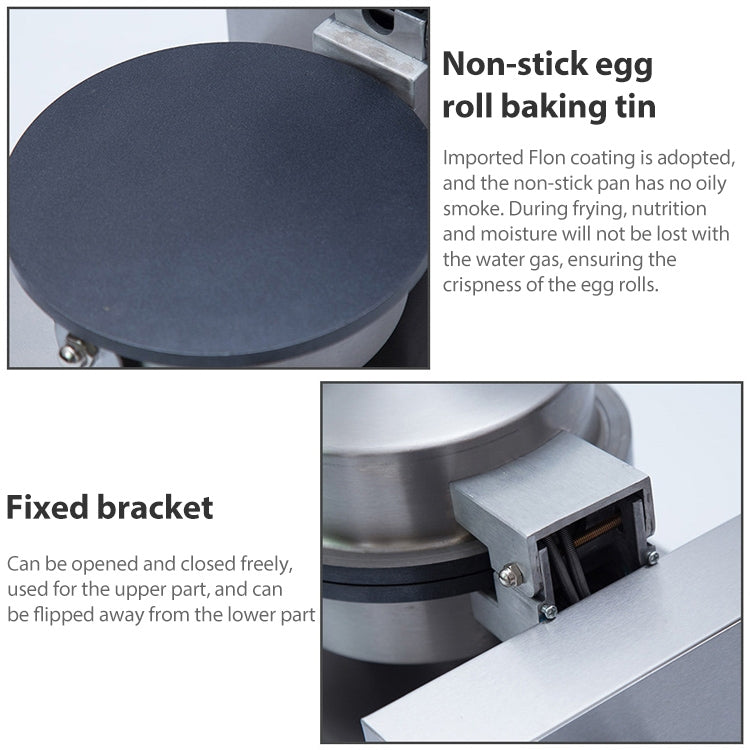 Non-stick egg roll baking tin

Imported Flon coating is adopted, and the non-stick pan has no oily smoke. During frying, nutrition and moisture will not be lost with the water gas, ensuring the crispness of the egg rolls.

Fixed bracket

Can be opened and closed freely, used for the upper part, and can be flipped away from the lower part