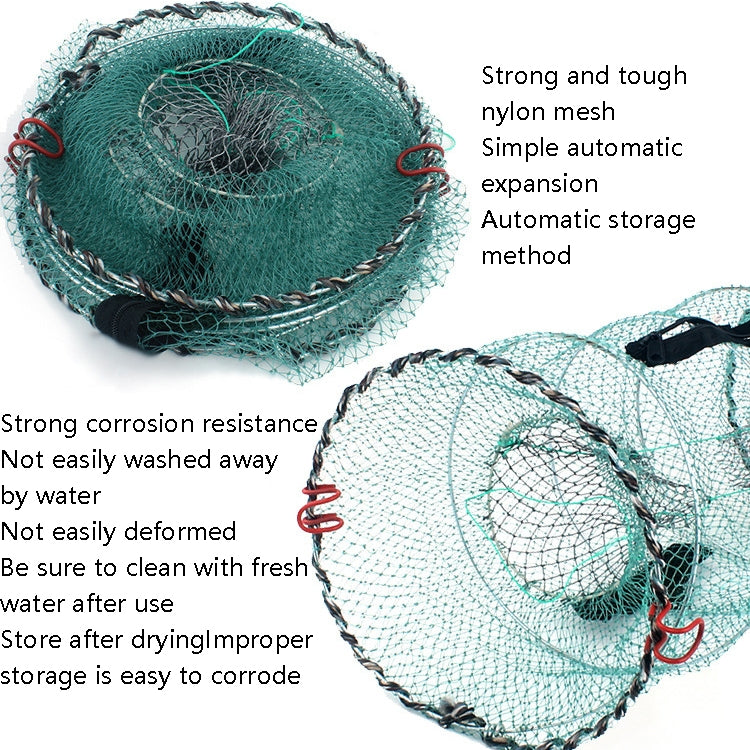 Strong and tough nylon mesh
Simple automatic expansion
Automatic storage method

Strong corrosion resistance
Not easily washed away by water
Not easily deformed
Be sure to clean with fresh water after use
Store after dryingImproper storage is easy to corrode