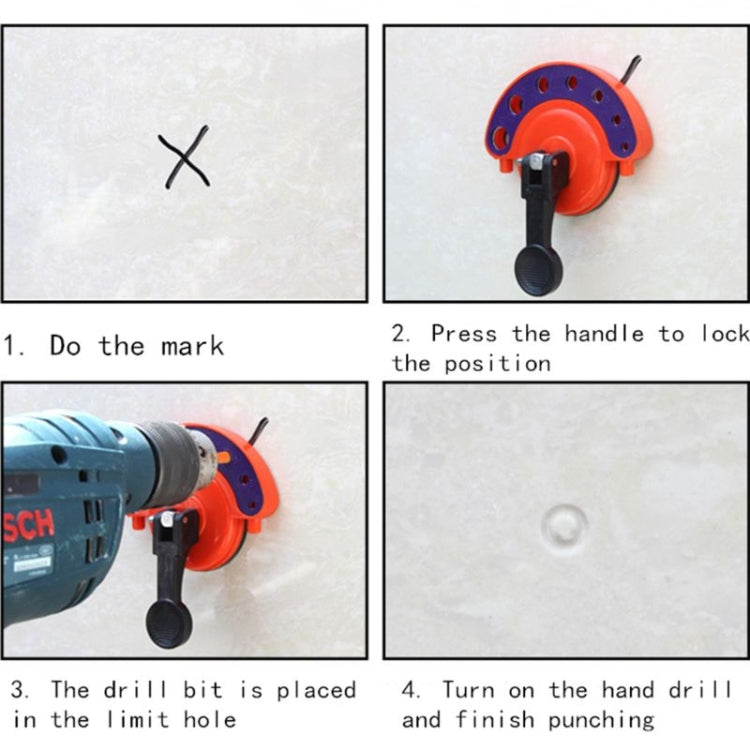 1. Do the mark

2. Press the handle to lock the position

SCH

3. The drill bit is placed in the limit hole

4. Turn on the hand drill and finish punching