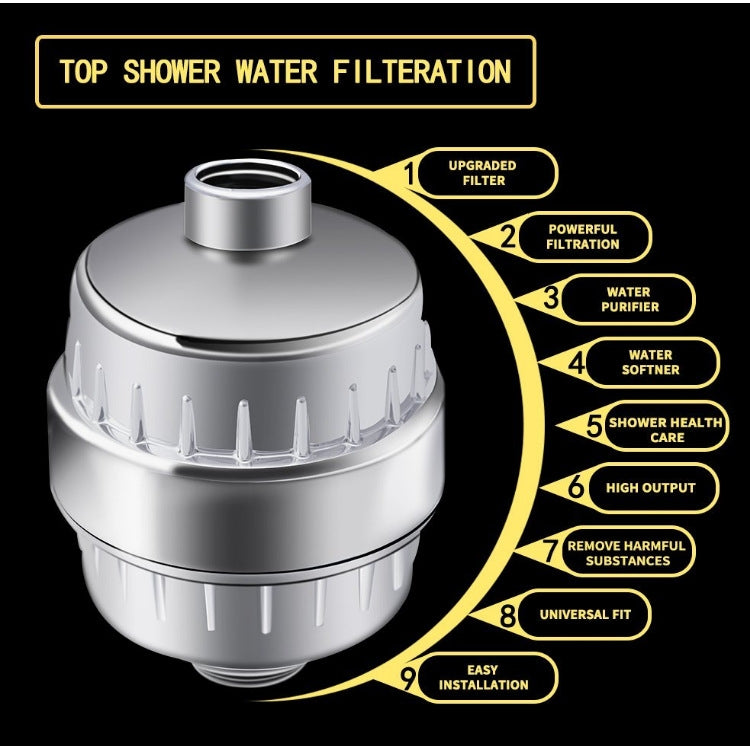 TOP SHOWER WATER FILTERATION

1 UPGRADED FILTER

2 POWERFUL FILTRATION

3 WATER PURIFIER

4 WATER SOFTNER

5 SHOWER HEALTH CARE

6 HIGH OUTPUT

7 REMOVE HARMFUL SUBSTANCES

8 UNIVERSAL FIT

9 EASY INSTALLATION