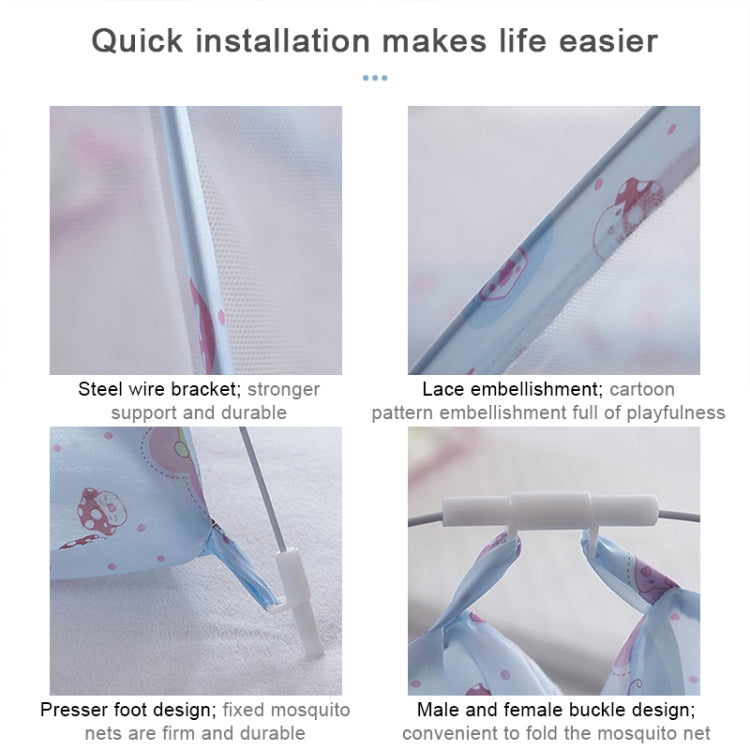 Quick installation makes life easier

Steel wire bracket; stronger support and durable

Lace embellishment; cartoon pattern embellishment full of playfulness

Presser foot design; fixed mosquito nets are firm and durable

Male and female buckle design; convenient to fold the mosquito net