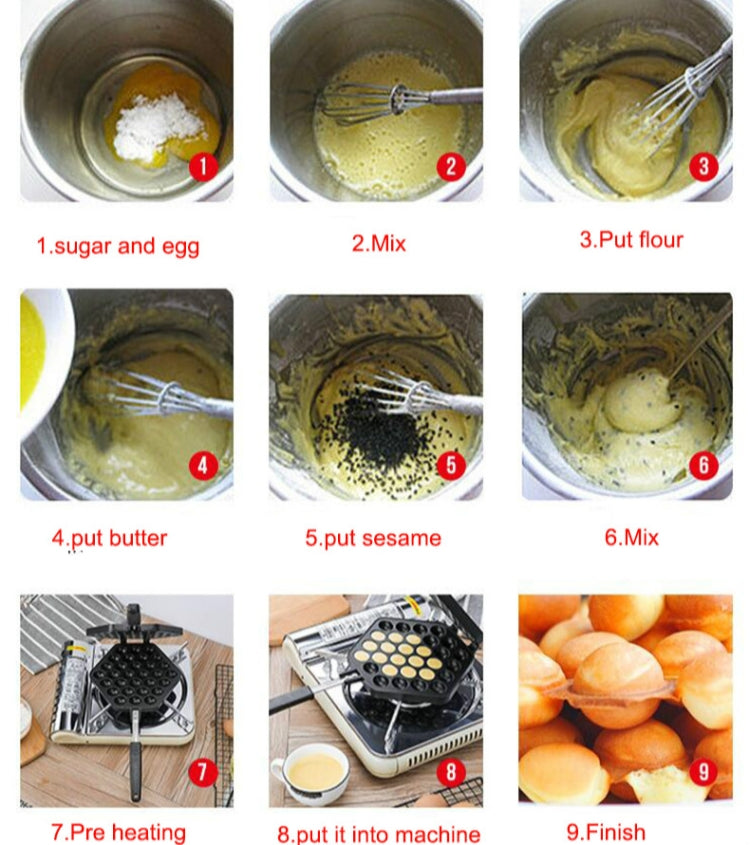 1

2

3

1.sugar and egg

2.Mix

3.Put flour

4

5

6

4.put butter

5.put sesame

6.Mix

7

8

9

7.Pre heating

8.put it into machine

9.Finish