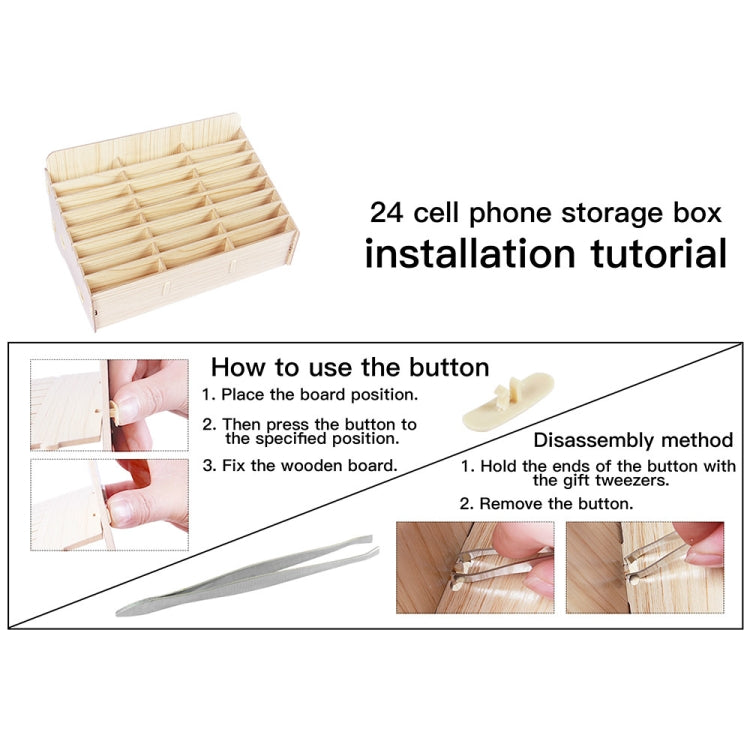 24 cell phone storage box
installation tutorial

How to use the button
1. Place the board position.
2. Then press the button to the specified position.
3. Fix the wooden board.

Disassembly method
1. Hold the ends of the button with the gift tweezers.
2. Remove the button.