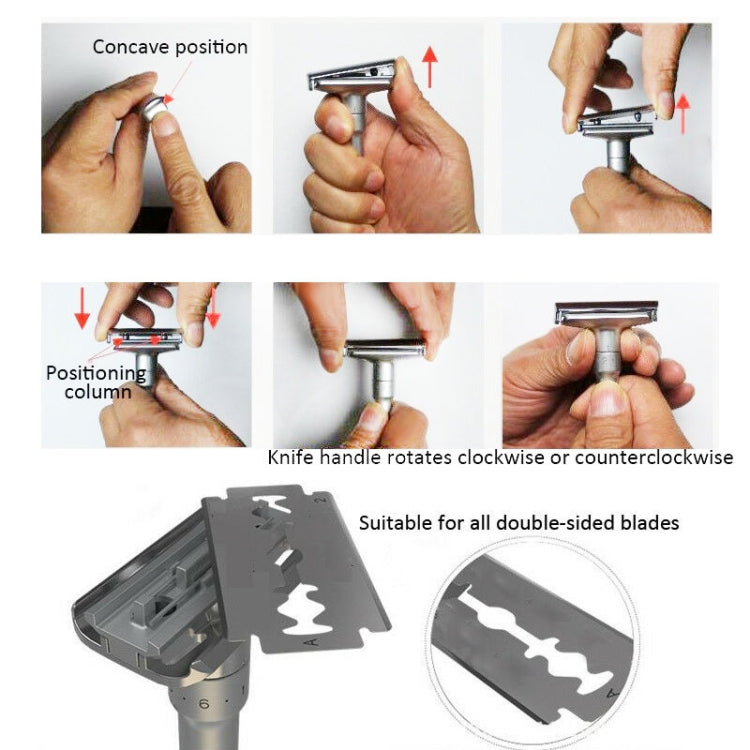 Concave position

Positioning column

Knife handle rotates clockwise or counterclockwise

Suitable for all double-sided blades

2

A

6

A