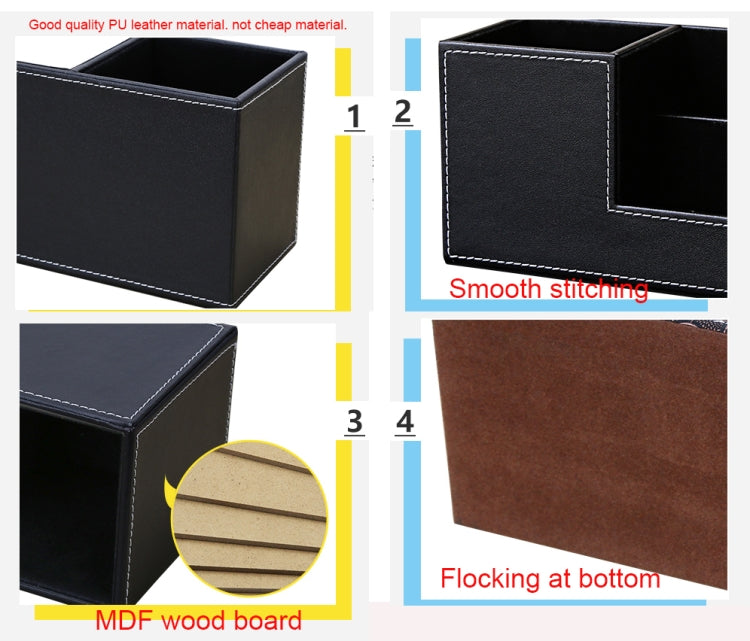 Good quality PU leather material. not cheap material.

1

2

Smooth stitching

3

4

MDF wood board

Flocking at bottom