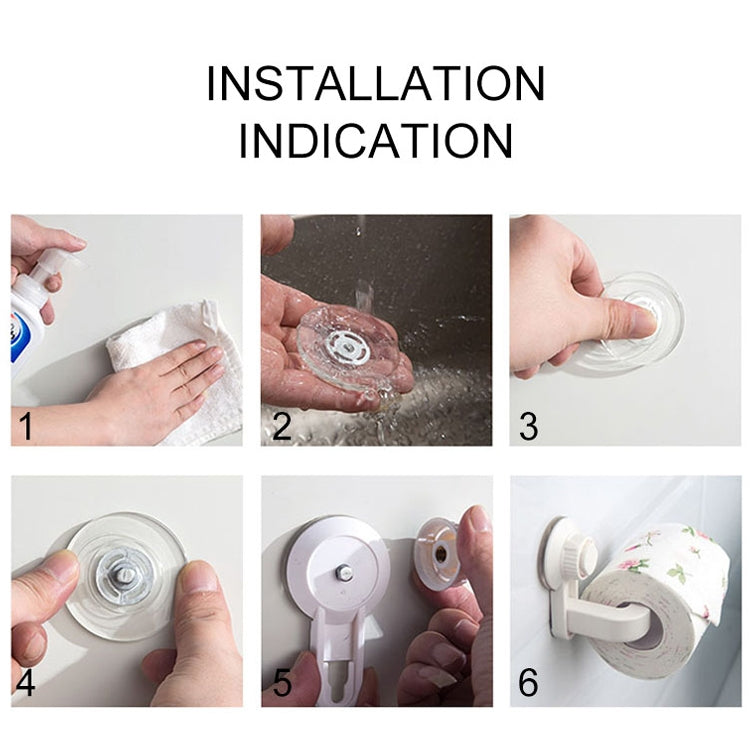 INSTALLATION
INDICATION

1

2

3

4

5

6