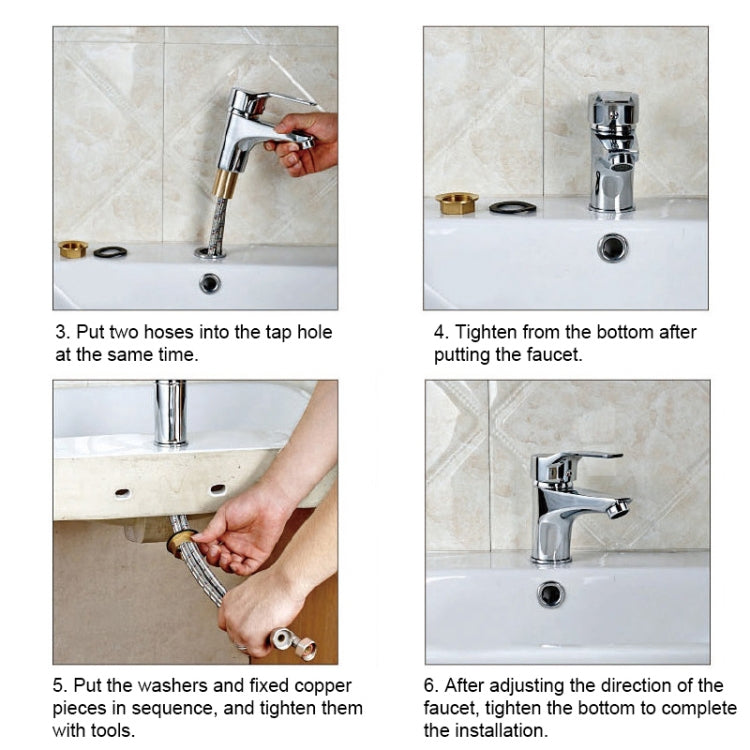 3. Put two hoses into the tap hole at the same time.

4. Tighten from the bottom after putting the faucet.

5. Put the washers and fixed copper pieces in sequence, and tighten them with tools.

6. After adjusting the direction of the faucet, tighten the bottom to complete the installation.