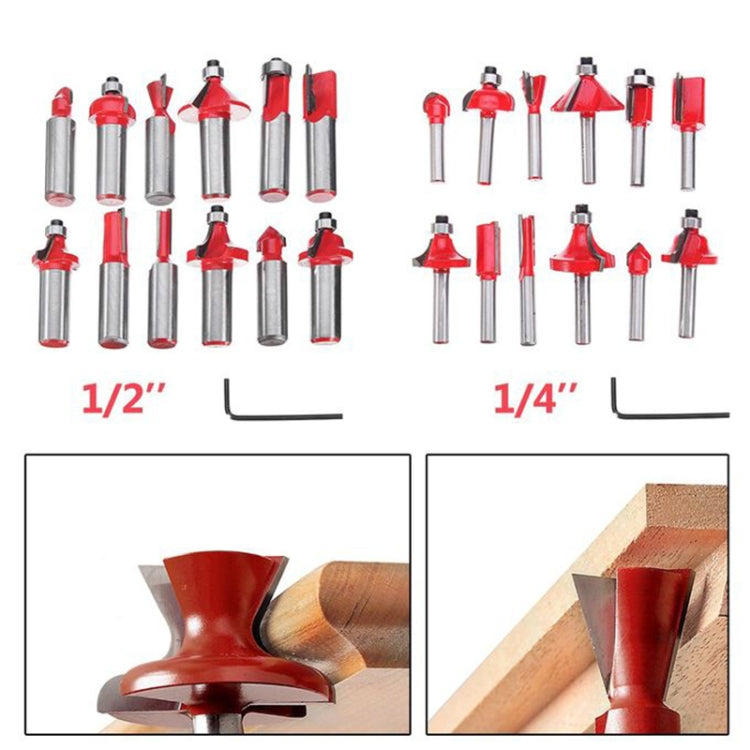 1/2''

1/4''