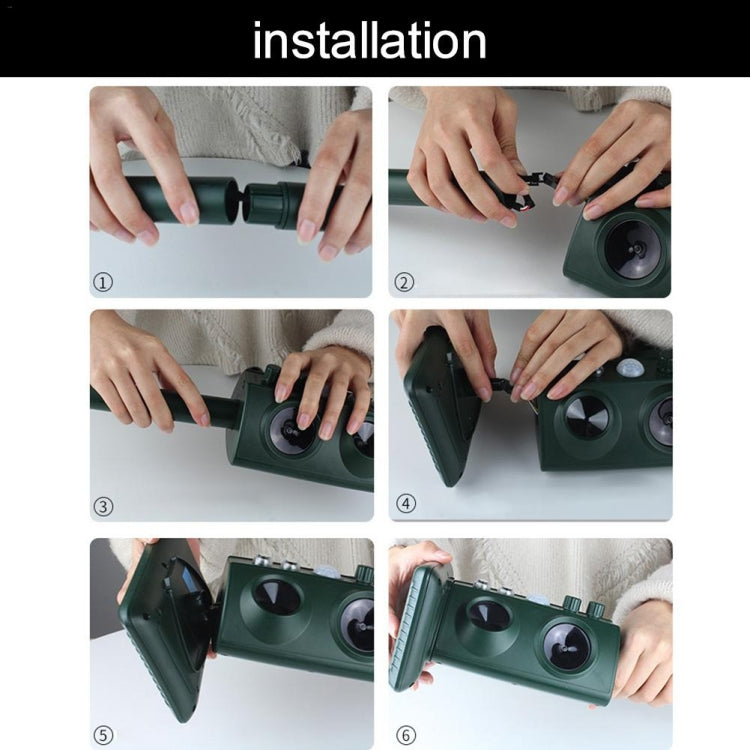 installation

①

②

③

④

⑤

⑥