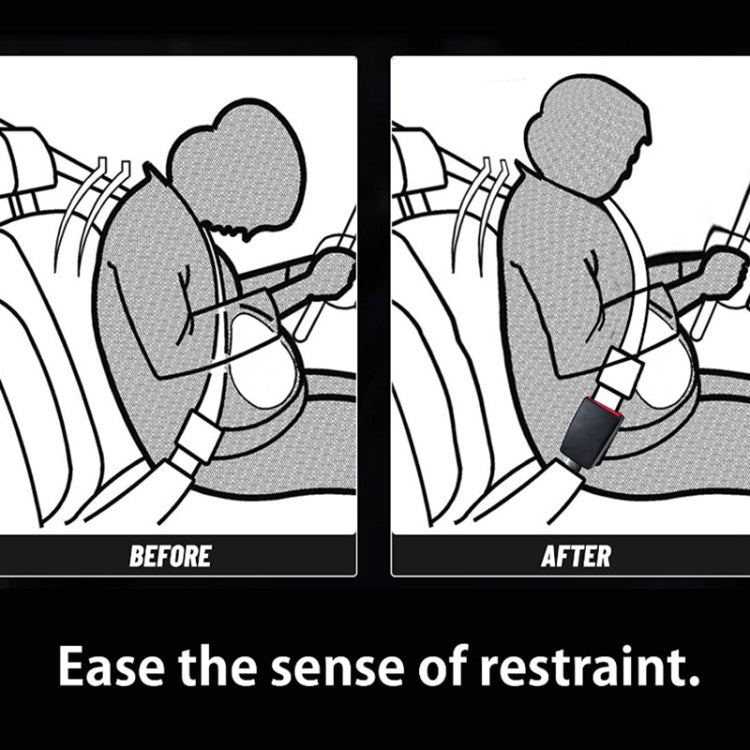 BEFORE

AFTER

Ease the sense of restraint.