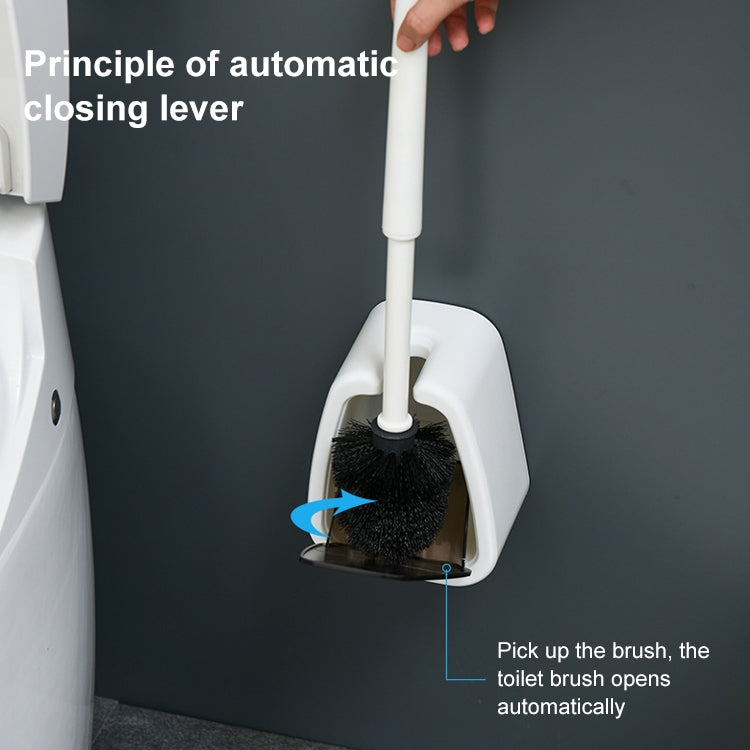 Principle of automatic closing lever

Pick up the brush, the toilet brush opens automatically