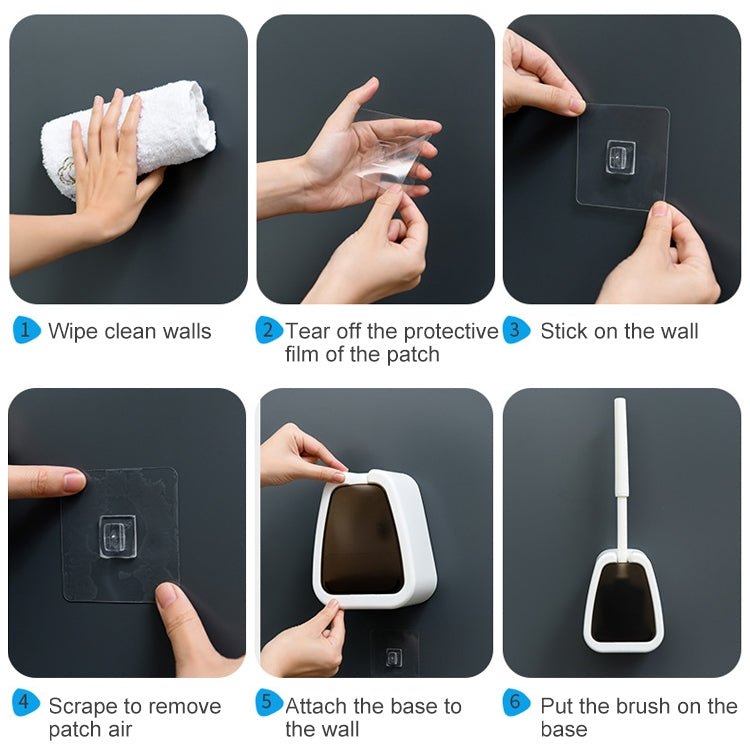 1 Wipe clean walls

2 Tear off the protective film of the patch

3 Stick on the wall

4 Scrape to remove patch air

5 Attach the base to the wall

6 Put the brush on the base