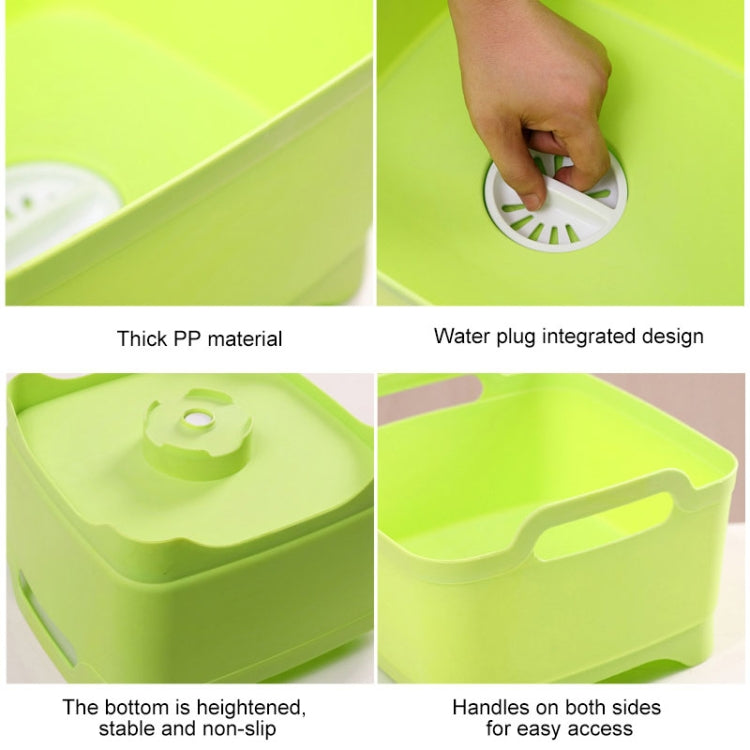 Thick PP material

Water plug integrated design

The bottom is heightened, stable and non-slip

Handles on both sides for easy access