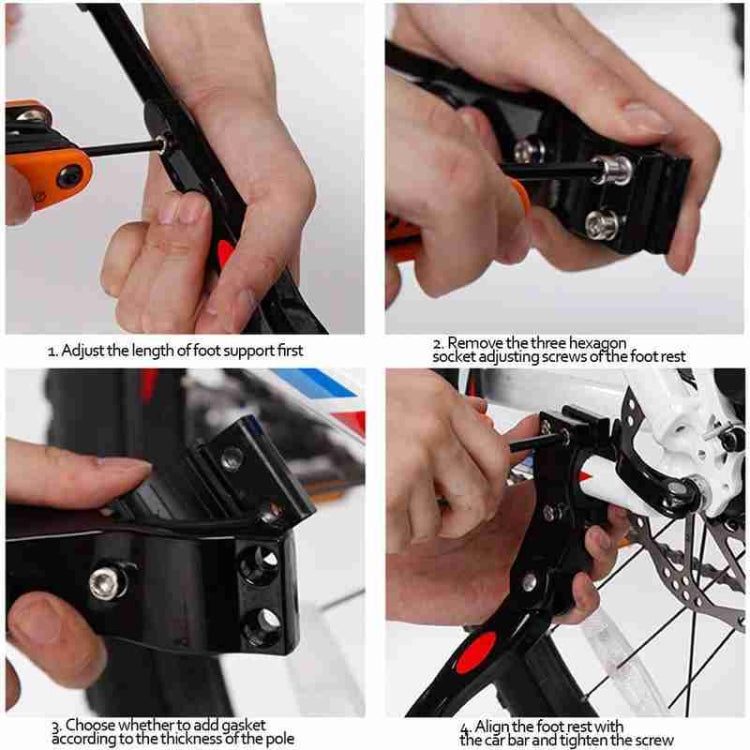 1. Adjust the length of foot support first

2. Remove the three hexagon socket adjusting screws of the foot rest

3. Choose whether to add gasket according to the thickness of the pole

4. Align the foot rest with the car bar and tighten the screw