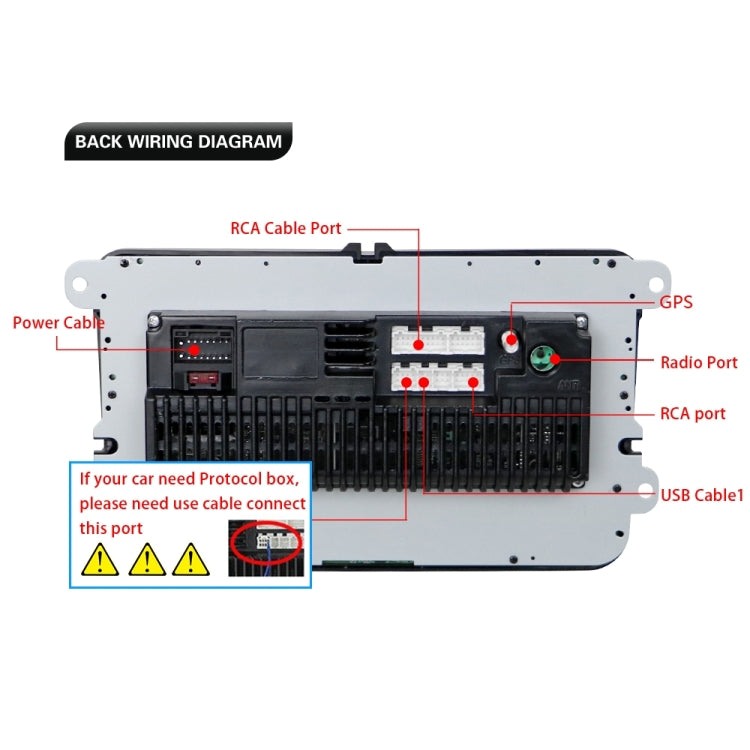 BACK WIRING DIAGRAM

RCA Cable Port

Power Cable

GPS

Radio Port

RCA port

USB Cable1

If your car need Protocol box, please need use cable connect this port