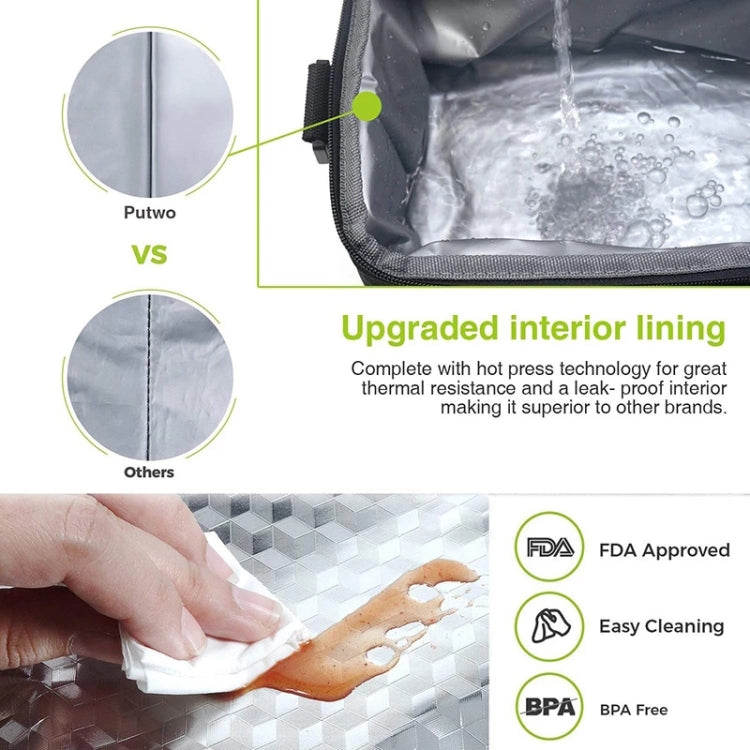 Putwo

VS

Others

Upgraded interior lining

Complete with hot press technology for great thermal resistance and a leak- proof interior making it superior to other brands.

FDA

FDA Approved

Easy Cleaning

BPA

BPA Free