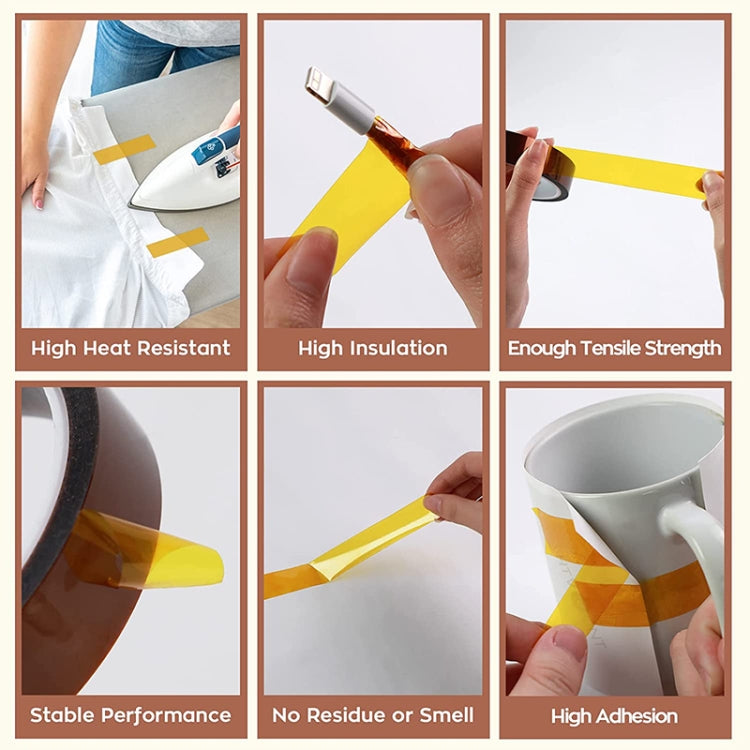 High Heat Resistant

High Insulation

Enough Tensile Strength

Stable Performance

No Residue or Smell

High Adhesion