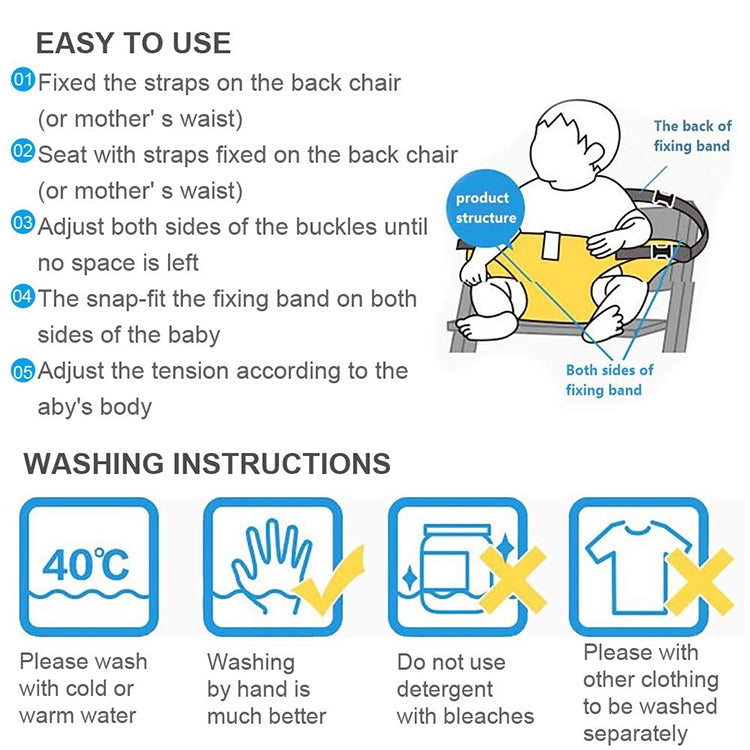 EASY TO USE

01 Fixed the straps on the back chair (or mother' s waist)

02 Seat with straps fixed on the back chair (or mother' s waist)

03 Adjust both sides of the buckles until no space is left

04 The snap-fit the fixing band on both sides of the baby

05 Adjust the tension according to the aby's body

The back of fixing band

product structure

Both sides of fixing band

WASHING INSTRUCTIONS

40℃

Please wash with cold or warm water

Washing by hand is much better

Do not use detergent with bleaches

Please with other clothing to be washed separately