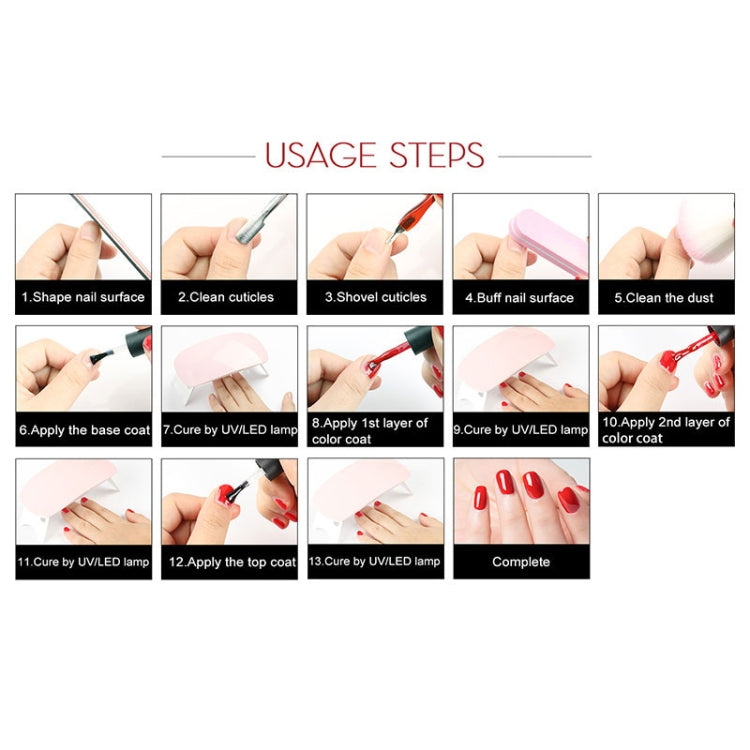 USAGE STEPS

1.Shape nail surface

2.Clean cuticles

3.Shovel cuticles

4.Buff nail surface

5.Clean the dust

6.Apply the base coat

7.Cure by UV/LED lamp

8.Apply 1st layer of color coat

9.Cure by UV/LED lamp

10.Apply 2nd layer of color coat

11.Cure by UV/LED lamp

12.Apply the top coat

13.Cure by UV/LED lamp

Complete