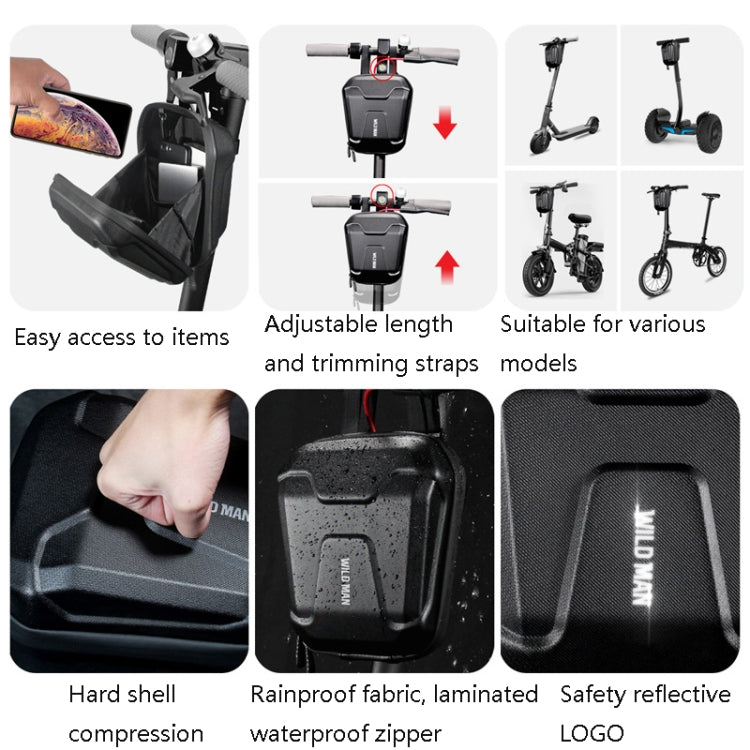 WILD MAN

WILD MAN

Easy access to items

Adjustable length and trimming straps

Suitable for various models

D MAN

WILD MAN

WILD MAN

Hard shell compression

Rainproof fabric, laminated waterproof zipper

Safety reflective LOGO