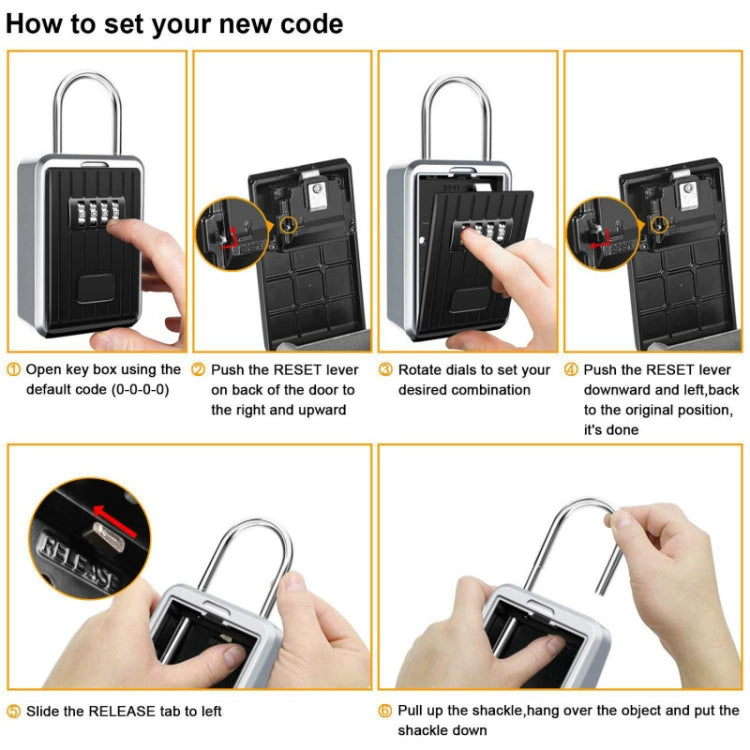 How to set your new code

① Open key box using the default code (0-0-0-0)

② Push the RESET lever on back of the door to the right and upward

③ Rotate dials to set your desired combination

④ Push the RESET lever downward and left,back to the original position, it's done

RELEASE

⑤ Slide the RELEASE tab to left

⑥ Pull up the shackle,hang over the object and put the shackle down