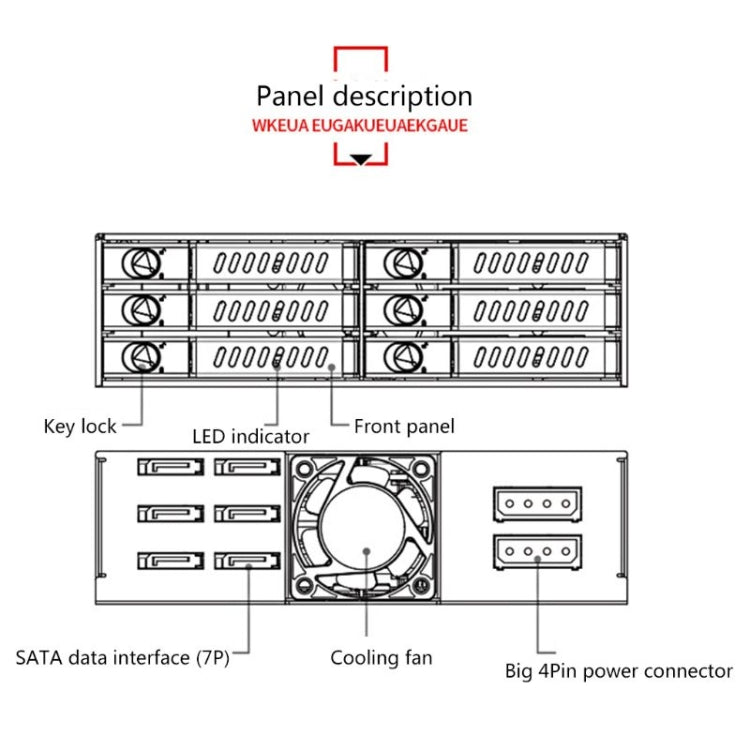 Panel description
WKEUA EUGAKUEUAEKGAUE

Key lock
LED indicator
Front panel

SATA data interface (7P)
Cooling fan
Big 4Pin power connector