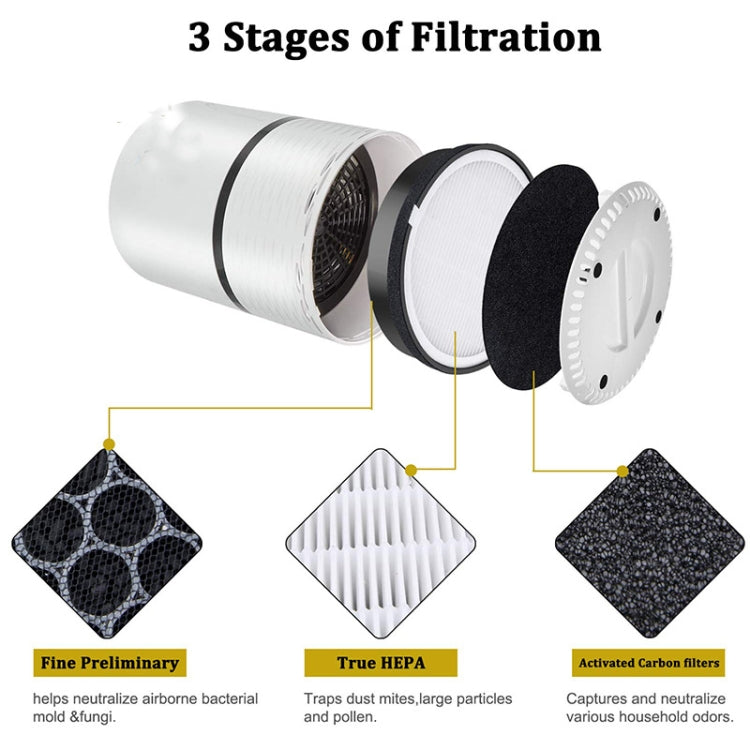 3 Stages of Filtration

Fine Preliminary

helps neutralize airborne bacterial mold &fungi.

True HEPA

Traps dust mites,large particles and pollen.

Activated Carbon filters

Captures and neutralize various household odors.