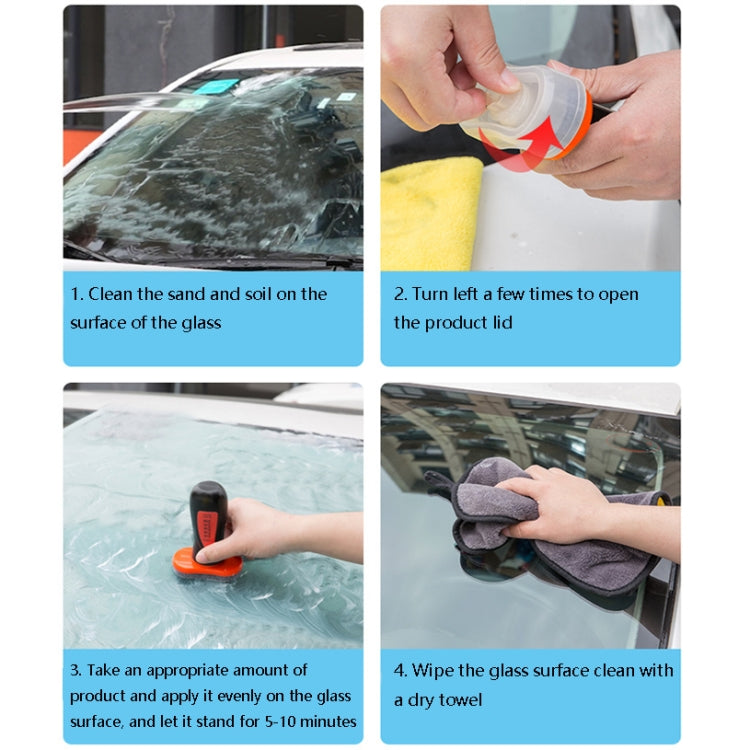 1. Clean the sand and soil on the surface of the glass

2. Turn left a few times to open the product lid

3. Take an appropriate amount of product and apply it evenly on the glass surface, and let it stand for 5-10 minutes

4. Wipe the glass surface clean with a dry towel