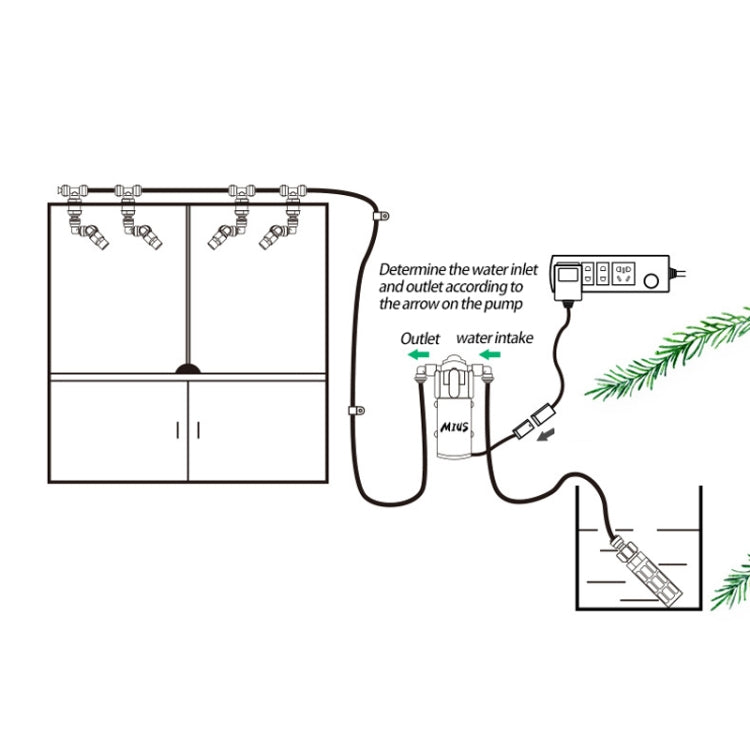 Determine the water inlet and outlet according to the arrow on the pump

Outlet water intake

MIUS